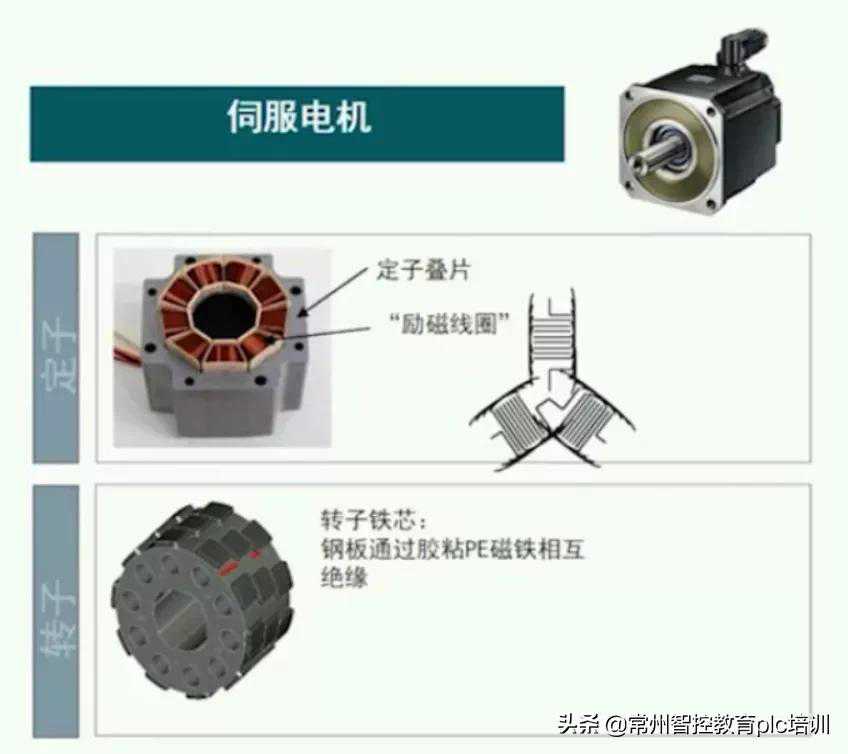 伺服电机

定子

定子叠片

“励磁线圈”

转子

转子铁芯：
钢板通过胶粘PE磁铁相互绝缘

头条 @常州智控教育plc培训