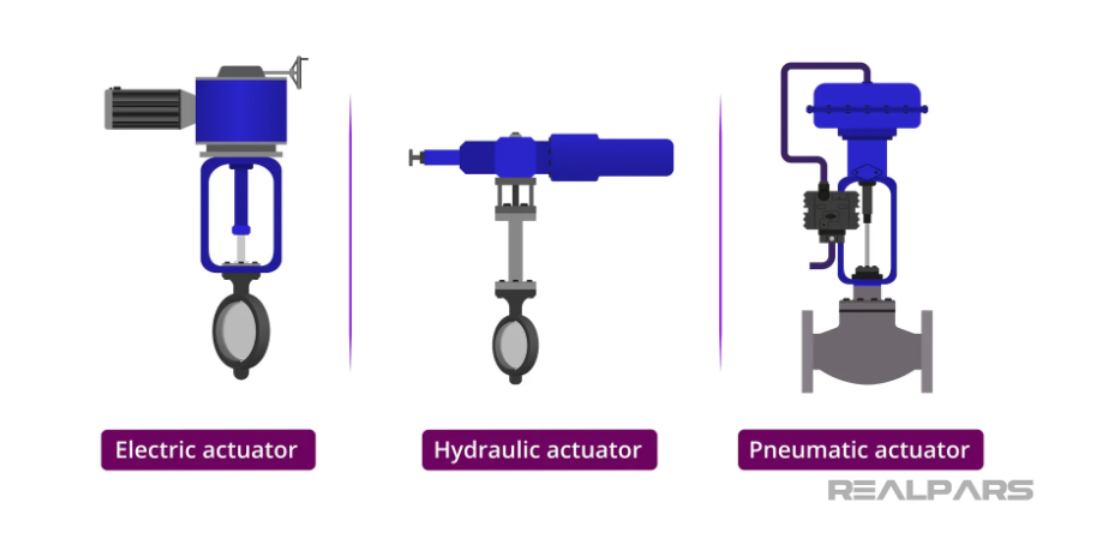 Electric actuator

Hydraulic actuator

Pneumatic actuator

REALPARS