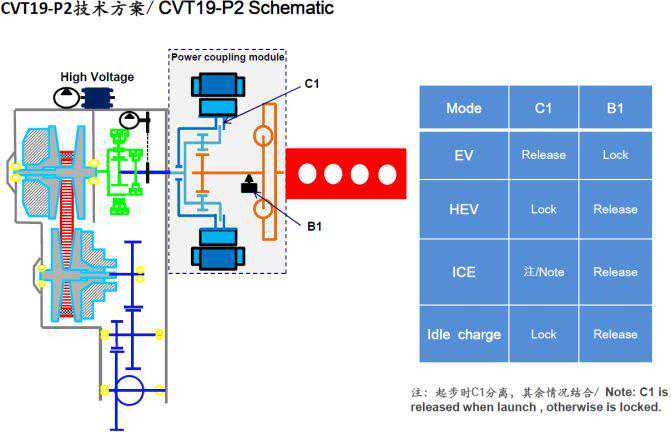 CVT19-P2技术方案/ CVT19-P2 Schematic

High Voltage

Power coupling module

C1

B1

| Mode | C1 | B1 |
|---|---|---|
| EV | Release | Lock |
| HEV | Lock | Release |
| ICE | 注/Note | Release |
| Idle charge | Lock | Release |

注：起步时C1分离，其余情况结合/ Note: C1 is released when launch , otherwise is locked.