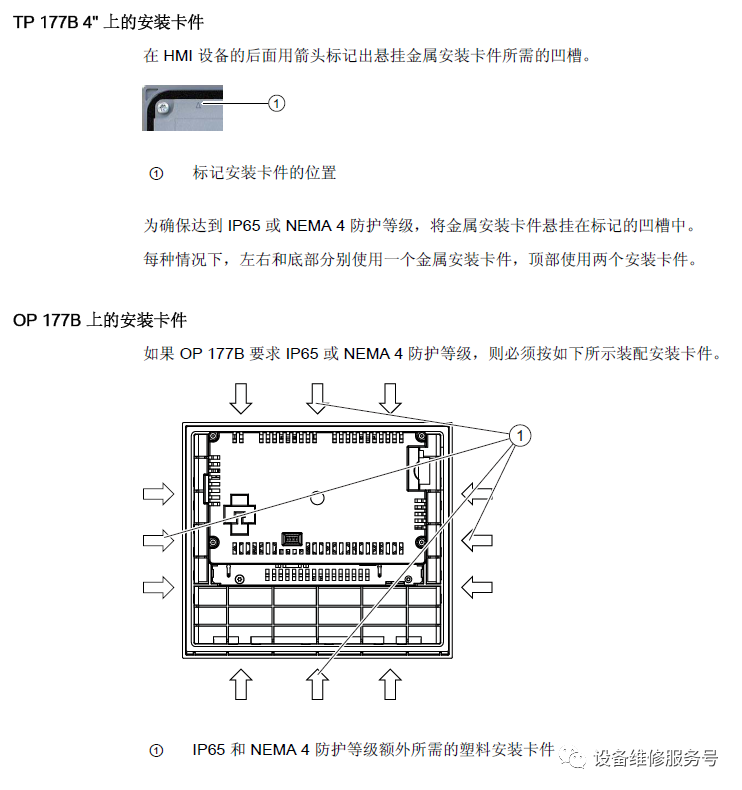 TP 177B 4" 上的安装卡件

在 HMI 设备的后面用箭头标记出悬挂金属安装卡件所需的凹槽。

①

① 标记安装卡件的位置

为确保达到 IP65 或 NEMA 4 防护等级，将金属安装卡件悬挂在标记的凹槽中。

每种情况下，左右和底部分别使用一个金属安装卡件，顶部使用两个安装卡件。

OP 177B 上的安装卡件

如果 OP 177B 要求 IP65 或 NEMA 4 防护等级，则必须按如下所示装配安装卡件。

①

① IP65 和 NEMA 4 防护等级额外所需的塑料安装卡件

设备维修服务号