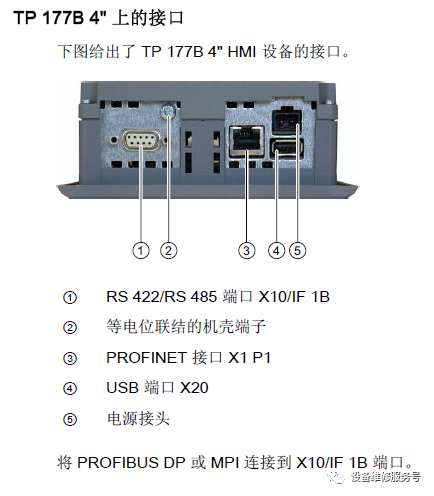 TP 177B 4" 上的接口

下图给出了 TP 177B 4" HMI 设备的接口。

① ② ③ ④ ⑤

① RS 422/RS 485 端口 X10/IF 1B

② 等电位联结的机壳端子

③ PROFINET 接口 X1 P1

④ USB 端口 X20

⑤ 电源接头

将 PROFIBUS DP 或 MPI 连接到 X10/IF 1B 端口。

设备维修服务号