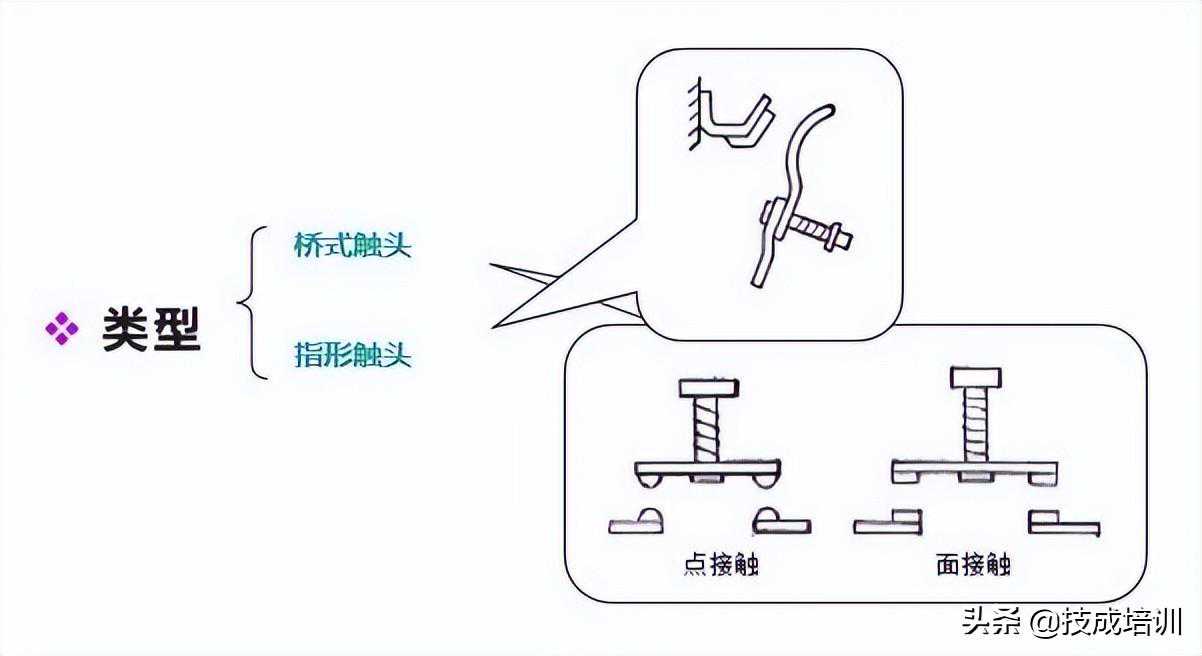 ❖ 类型

桥式触头

指形触头

点接触

面接触

头条 @技成培训