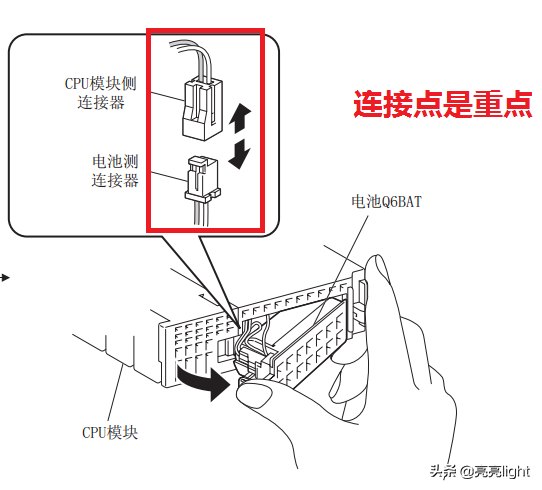 CPU模块侧
连接器

电池测
连接器

连接点是重点

电池Q6BAT

CPU模块

头条 @亮亮light