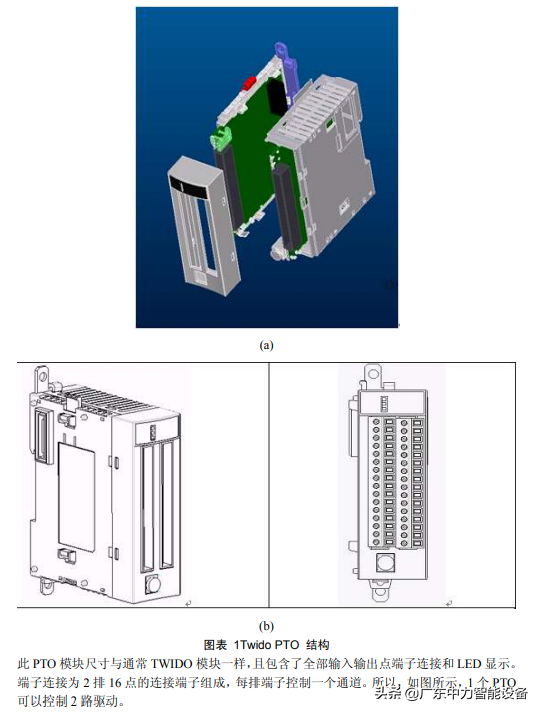 (a)

(b)

图表 1Twido PTO 结构

此 PTO 模块尺寸与通常 TWIDO 模块一样，且包含了全部输入输出点端子连接和 LED 显示。端子连接为 2 排 16 点的连接端子组成，每排端子控制一个通道。所以，如图所示，1 个 PTO 可以控制 2 路驱动。

头条 @广东中力智能设备