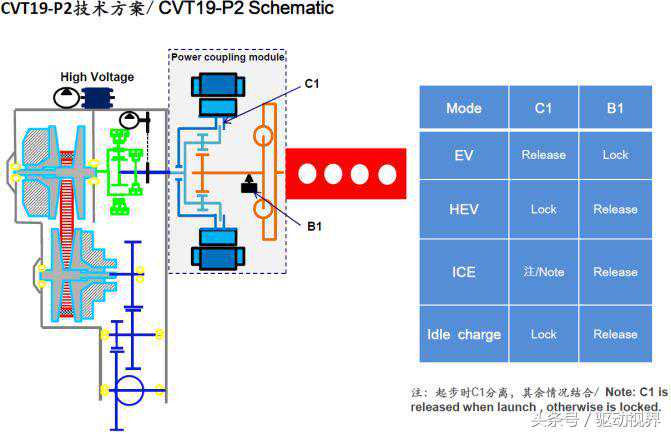 CVT19-P2技术方案/ CVT19-P2 Schematic

High Voltage

Power coupling module

C1

B1

| Mode | C1 | B1 |
|---|---|---|
| EV | Release | Lock |
| HEV | Lock | Release |
| ICE | 注/Note | Release |
| Idle charge | Lock | Release |

注：起步时C1分离，其余情况结合/ Note: C1 is released when launch , otherwise is locked.

头条号 / 驱动视界