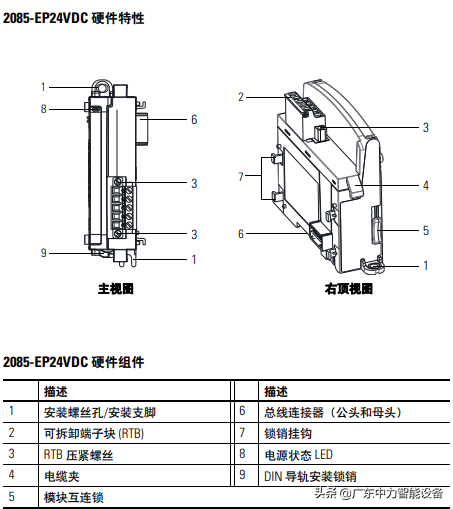 2085-EP24VDC 硬件特性

1
8
6
3
3
9
1

主视图

2
3
7
4
6
5
1

右顶视图

2085-EP24VDC 硬件组件

| | 描述 | | 描述 |
|---|---|---|---|
| 1 | 安装螺丝孔/安装支脚 | 6 | 总线连接器（公头和母头） |
| 2 | 可拆卸端子块 (RTB) | 7 | 锁销挂钩 |
| 3 | RTB 压紧螺丝 | 8 | 电源状态 LED |
| 4 | 电缆夹 | 9 | DIN 导轨安装锁销 |
| 5 | 模块互连锁 | | |

头条 @广东中力智能设备